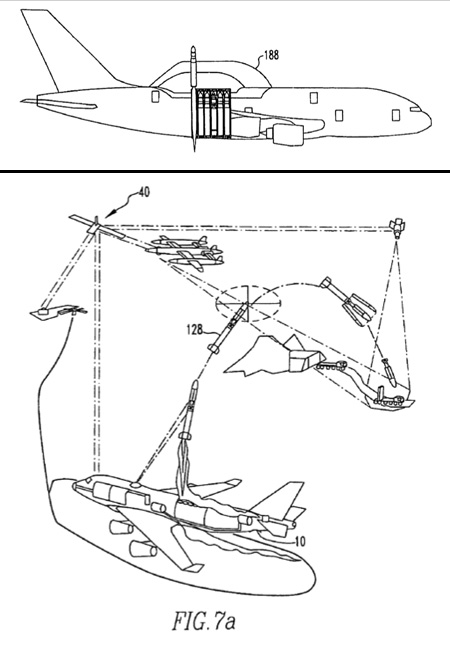 188

40

128

10

FIG.7a